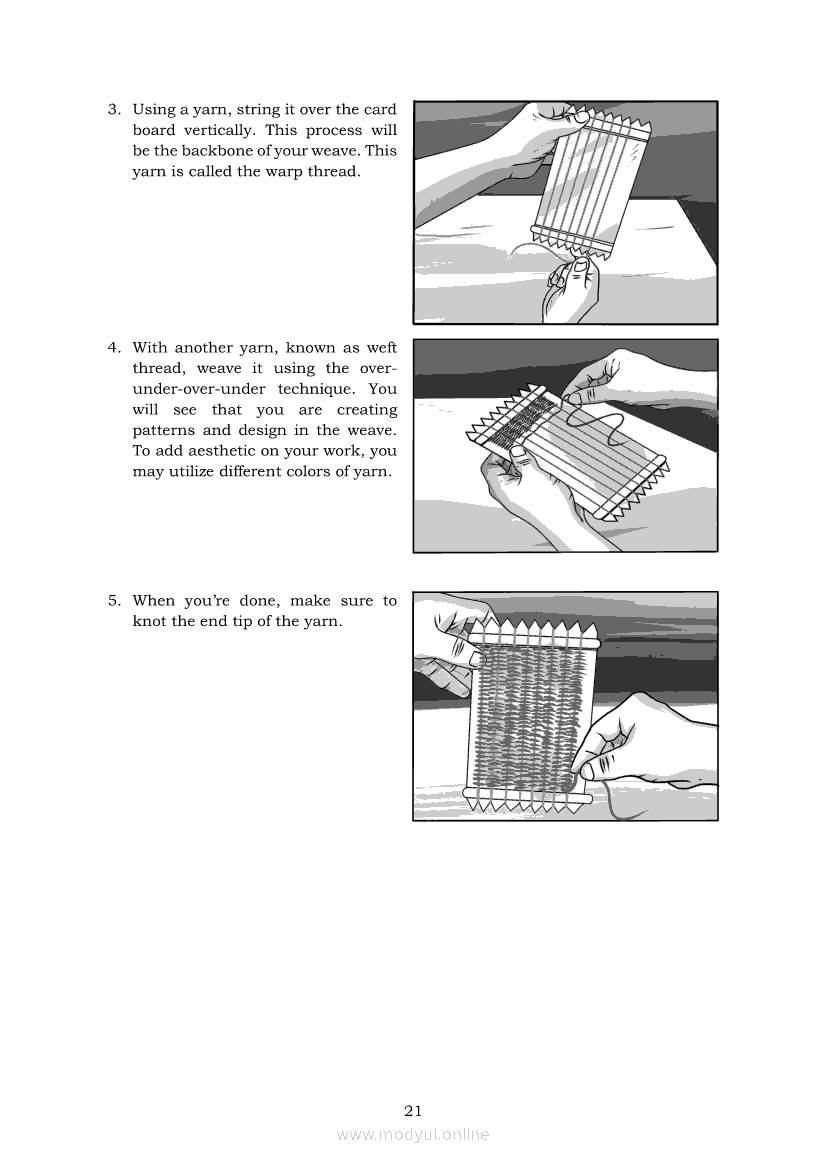 3. Using a yarn, string it over the card board vertically. This process will be the backbone of your weave. This yarn is called the warp thread.

4. With another yarn, known as weft thread, weave it using the over-under-over-under technique. You will see that you are creating patterns and design in the weave. To add aesthetic on your work, you may utilize different colors of yarn.

5. When you're done, make sure to knot the end tip of the yarn.

21

www.modyul.online