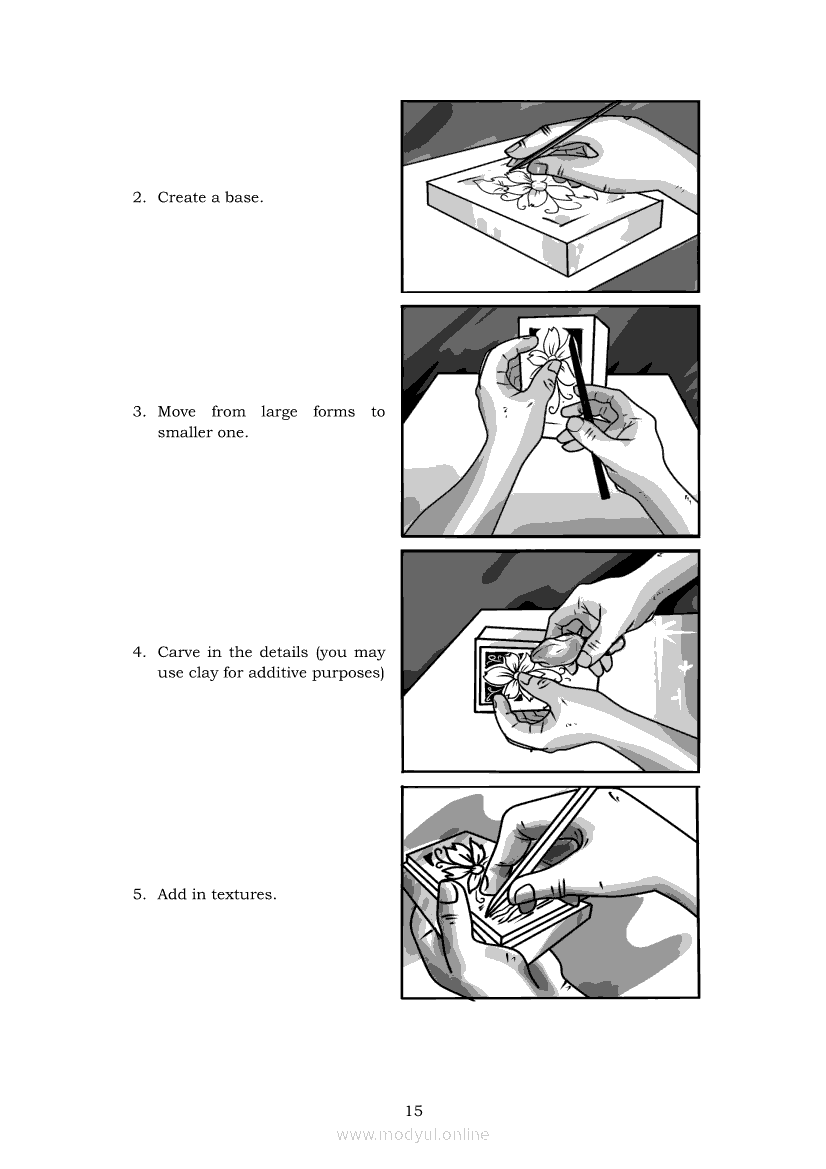 2. Create a base.

3. Move from large forms to smaller one.

4. Carve in the details (you may use clay for additive purposes)

5. Add in textures.

15

www.modyul.online