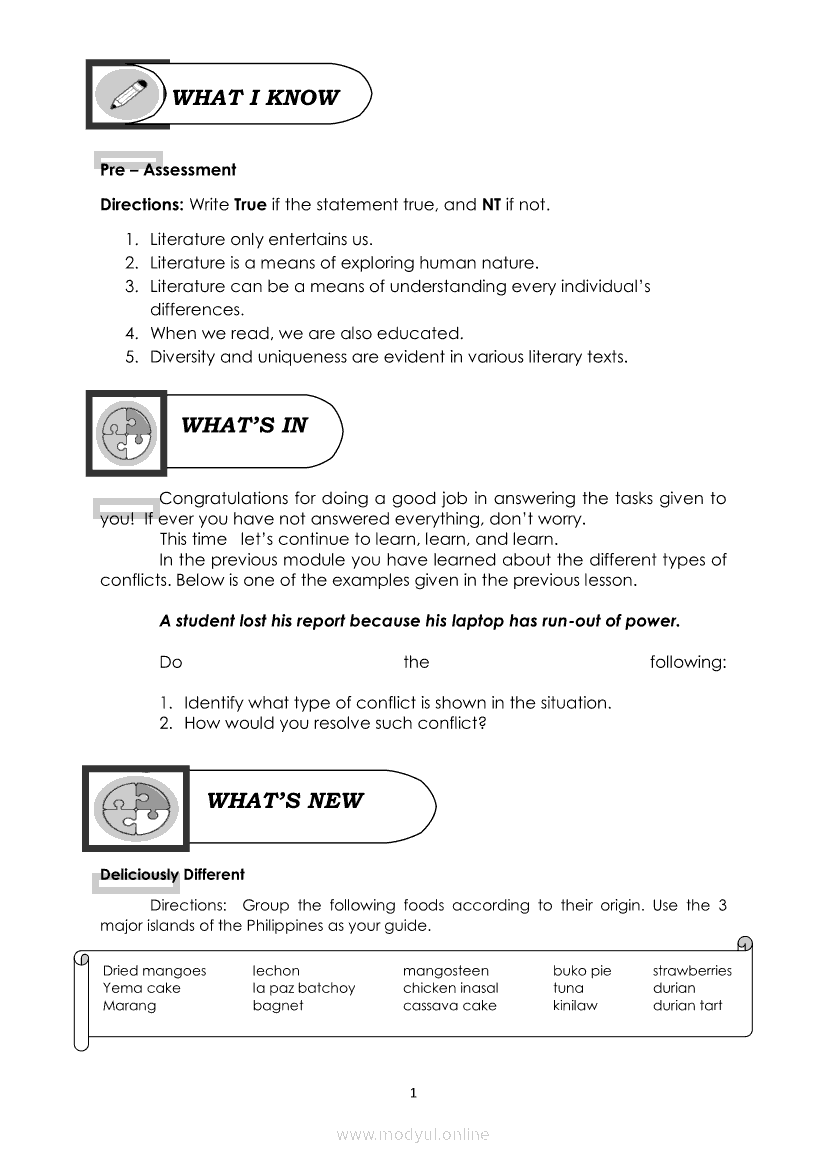 WHAT I KNOW

Pre – Assessment

Directions: Write True if the statement true, and NT if not.

1. Literature only entertains us.
2. Literature is a means of exploring human nature.
3. Literature can be a means of understanding every individual's differences.
4. When we read, we are also educated.
5. Diversity and uniqueness are evident in various literary texts.

WHAT'S IN

Congratulations for doing a good job in answering the tasks given to you! If ever you have not answered everything, don't worry.

This time let's continue to learn, learn, and learn.

In the previous module you have learned about the different types of conflicts. Below is one of the examples given in the previous lesson.

A student lost his report because his laptop has run-out of power.

Do the following:

1. Identify what type of conflict is shown in the situation.
2. How would you resolve such conflict?

WHAT'S NEW

Deliciously Different

Directions: Group the following foods according to their origin. Use the 3 major islands of the Philippines as your guide.

| Dried mangoes | lechon | mangosteen | buko pie | strawberries |
|---|---|---|---|---|
| Yema cake | la paz batchoy | chicken inasal | tuna | durian |
| Marang | bagnet | cassava cake | kinilaw | durian tart |

1

www.modyul.online