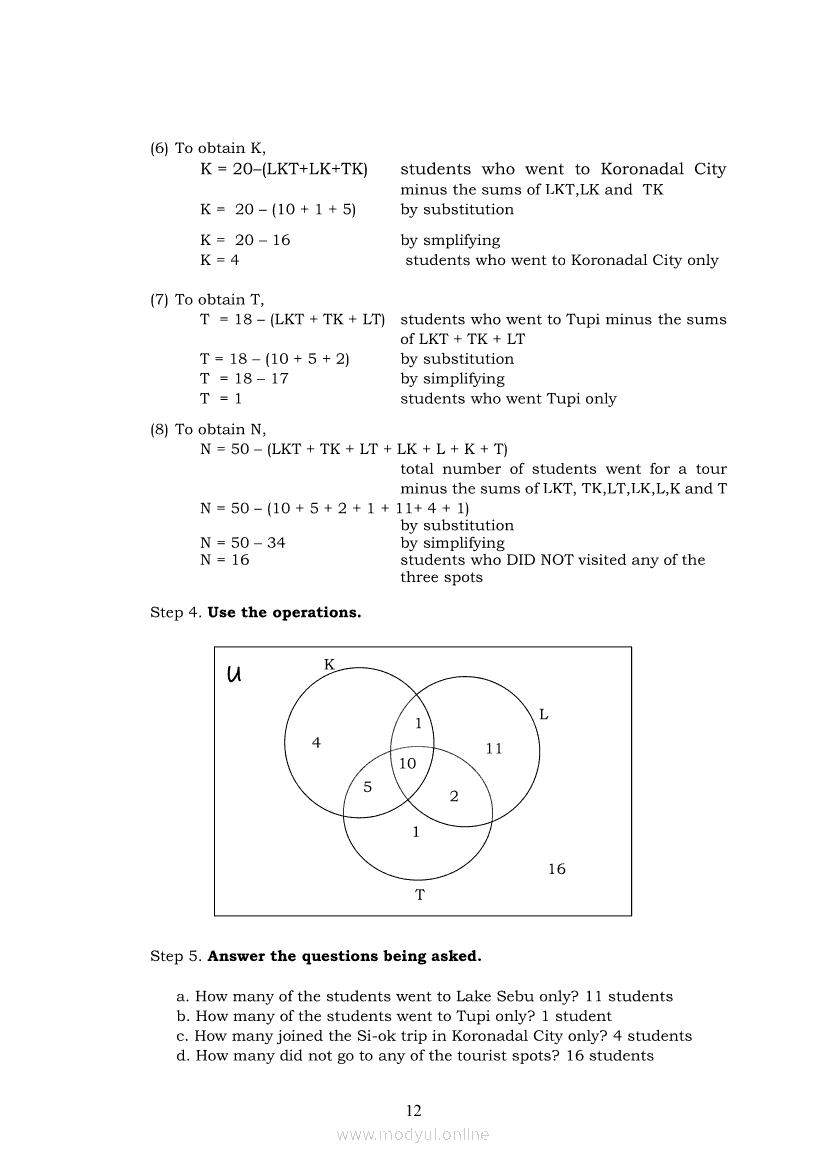 (6) To obtain K,

K = 20–(LKT+LK+TK) students who went to Koronadal City minus the sums of LKT,LK and TK

K = 20 – (10 + 1 + 5) by substitution

K = 20 – 16 by smplifying

K = 4 students who went to Koronadal City only

(7) To obtain T,

T = 18 – (LKT + TK + LT) students who went to Tupi minus the sums of LKT + TK + LT

T = 18 – (10 + 5 + 2) by substitution

T = 18 – 17 by simplifying

T = 1 students who went Tupi only

(8) To obtain N,

N = 50 – (LKT + TK + LT + LK + L + K + T) total number of students went for a tour minus the sums of LKT, TK,LT,LK,L,K and T

N = 50 – (10 + 5 + 2 + 1 + 11+ 4 + 1) by substitution

N = 50 – 34 by simplifying

N = 16 students who DID NOT visited any of the three spots

Step 4. **Use the operations.**

U

K

L

4

1

11

10

5

2

1

16

T

Step 5. **Answer the questions being asked.**

a. How many of the students went to Lake Sebu only? 11 students
b. How many of the students went to Tupi only? 1 student
c. How many joined the Si-ok trip in Koronadal City only? 4 students
d. How many did not go to any of the tourist spots? 16 students

12

www.modyul.online