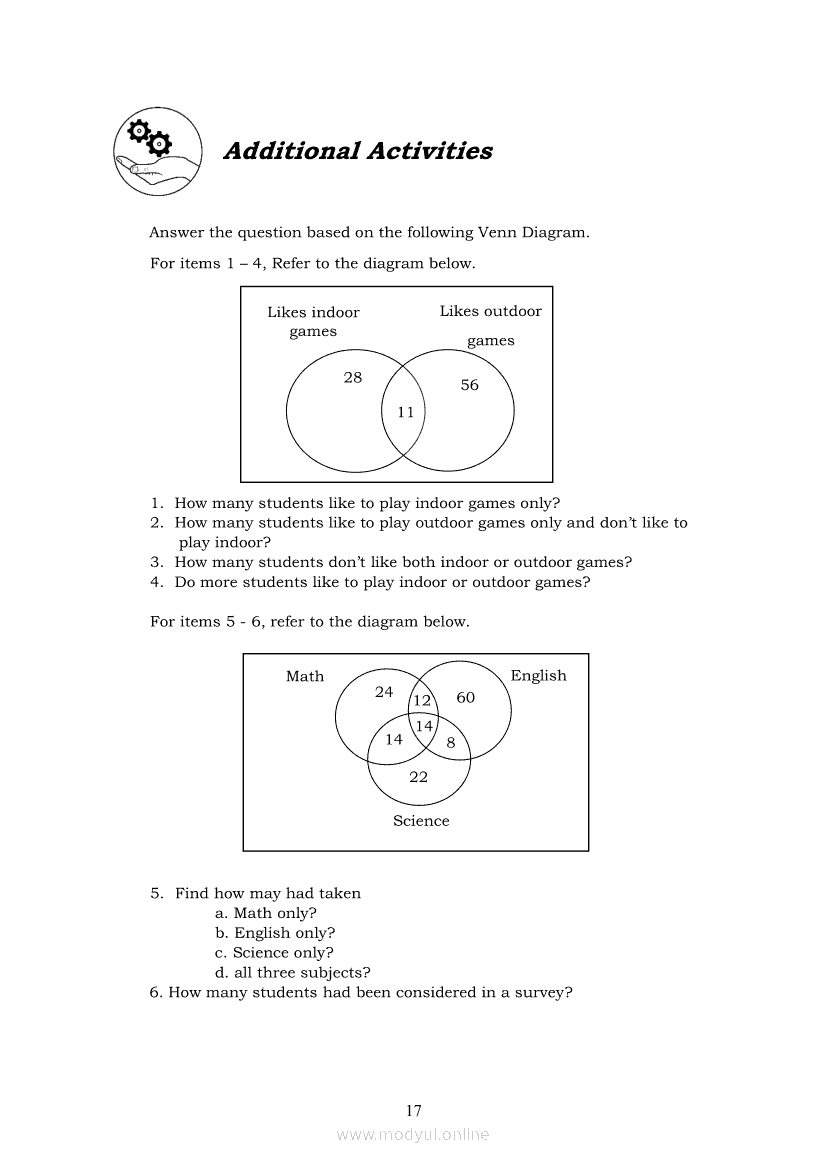 Additional Activities

Answer the question based on the following Venn Diagram.

For items 1 – 4, Refer to the diagram below.

Likes indoor games

Likes outdoor games

28

11

56

1. How many students like to play indoor games only?
2. How many students like to play outdoor games only and don't like to play indoor?
3. How many students don't like both indoor or outdoor games?
4. Do more students like to play indoor or outdoor games?

For items 5 - 6, refer to the diagram below.

Math

English

24

12

60

14

14

8

22

Science

5. Find how may had taken
a. Math only?
b. English only?
c. Science only?
d. all three subjects?
6. How many students had been considered in a survey?

17

www.modyul.online