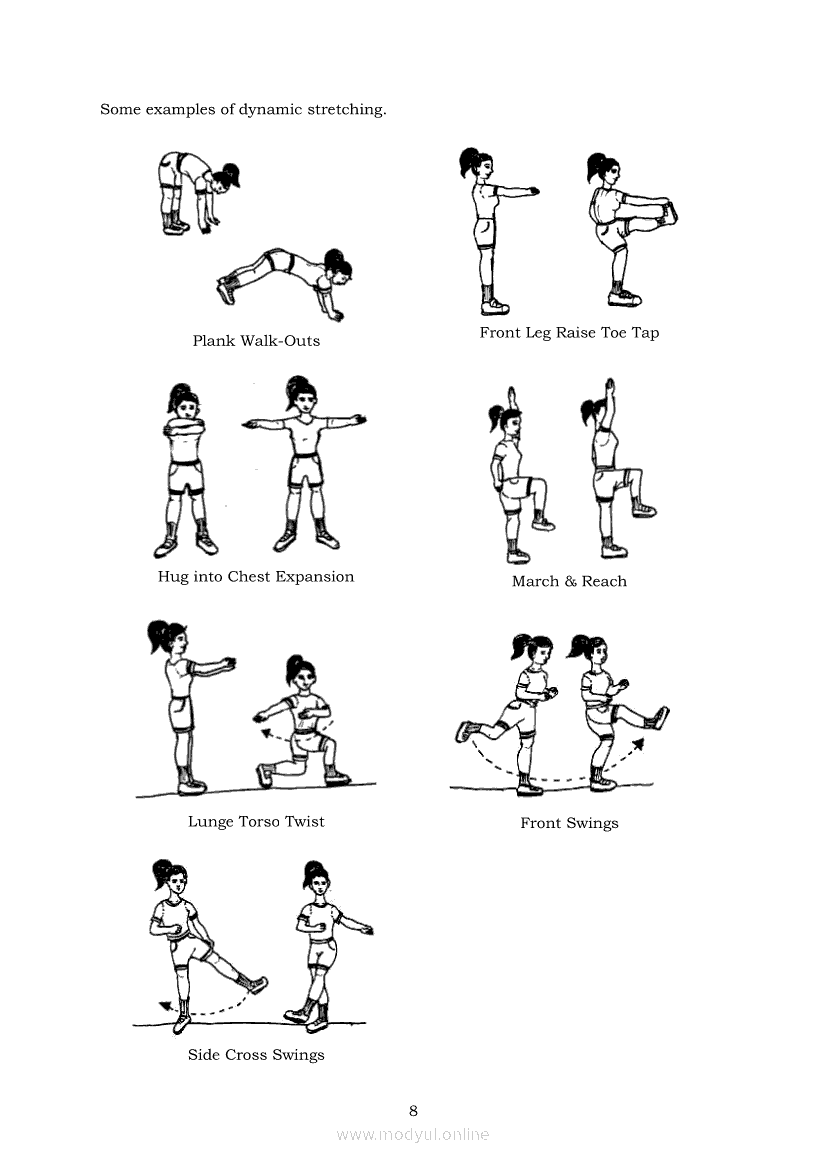 Some examples of dynamic stretching.

Plank Walk-Outs

Front Leg Raise Toe Tap

Hug into Chest Expansion

March & Reach

Lunge Torso Twist

Front Swings

Side Cross Swings

8

www.modyul.online