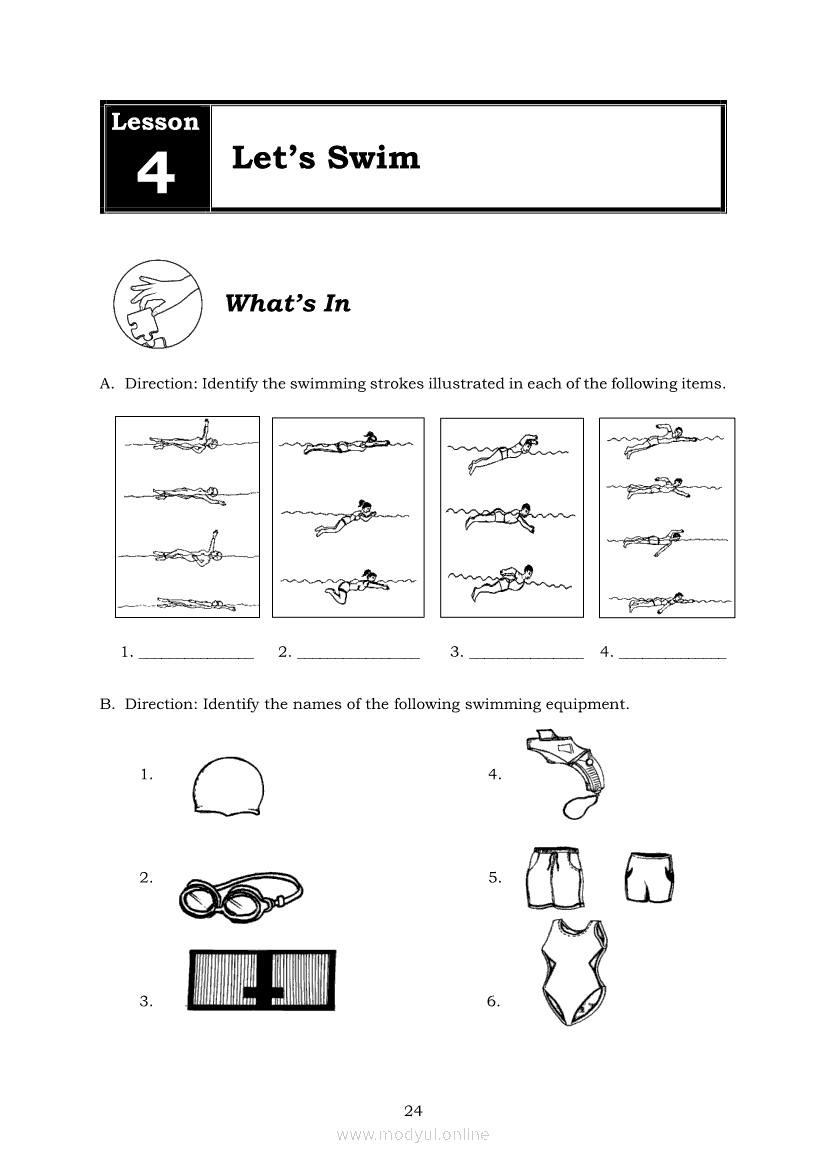 Lesson 4 Let's Swim

What's In

A. Direction: Identify the swimming strokes illustrated in each of the following items.

1. ______________ 2. ______________ 3. ______________ 4. ______________

B. Direction: Identify the names of the following swimming equipment.

1.

2.

3.

4.

5.

6.

24

www.modyul.online