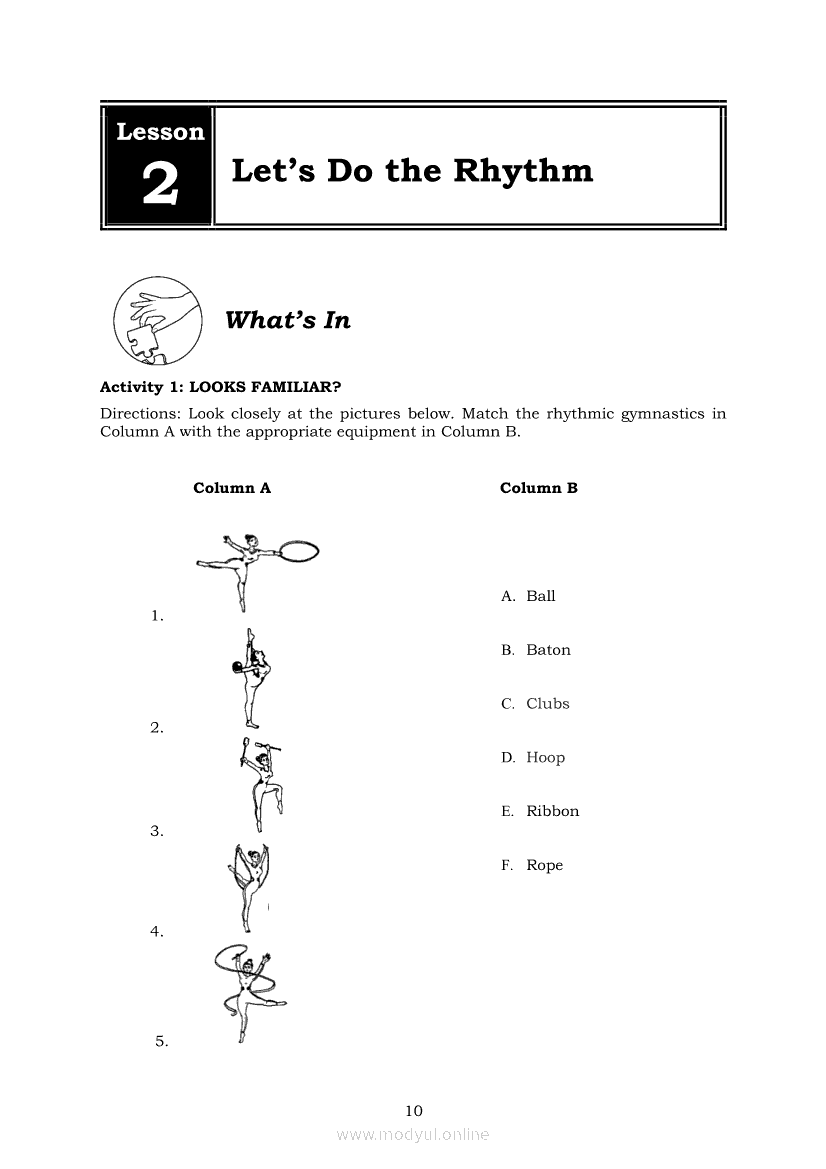 Lesson 2 Let's Do the Rhythm

What's In

Activity 1: LOOKS FAMILIAR?

Directions: Look closely at the pictures below. Match the rhythmic gymnastics in Column A with the appropriate equipment in Column B.

Column A

1.

2.

3.

4.

5.

Column B

A. Ball

B. Baton

C. Clubs

D. Hoop

E. Ribbon

F. Rope

10

www.modyul.online