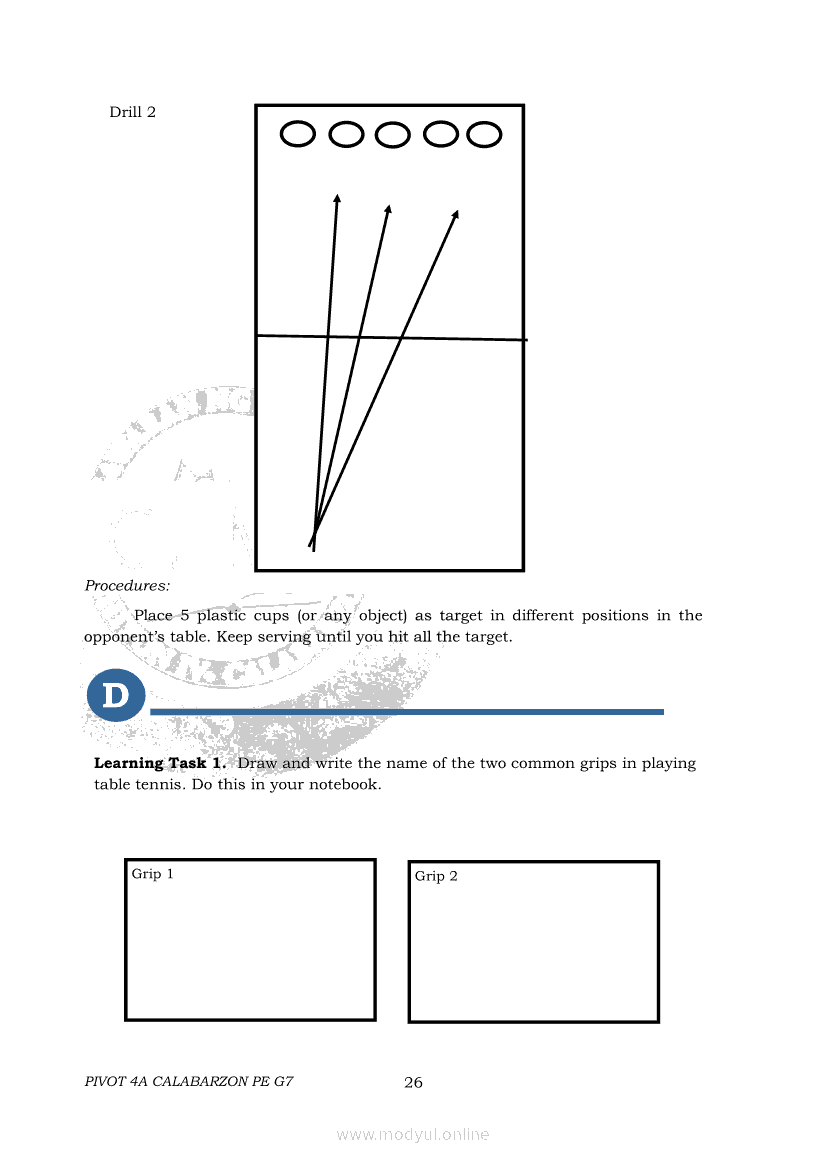 Drill 2

Procedures:

Place 5 plastic cups (or any object) as target in different positions in the opponent's table. Keep serving until you hit all the target.

D

**Learning Task 1.** Draw and write the name of the two common grips in playing table tennis. Do this in your notebook.

Grip 1

Grip 2

PIVOT 4A CALABARZON PE G7

26

www.modyul.online